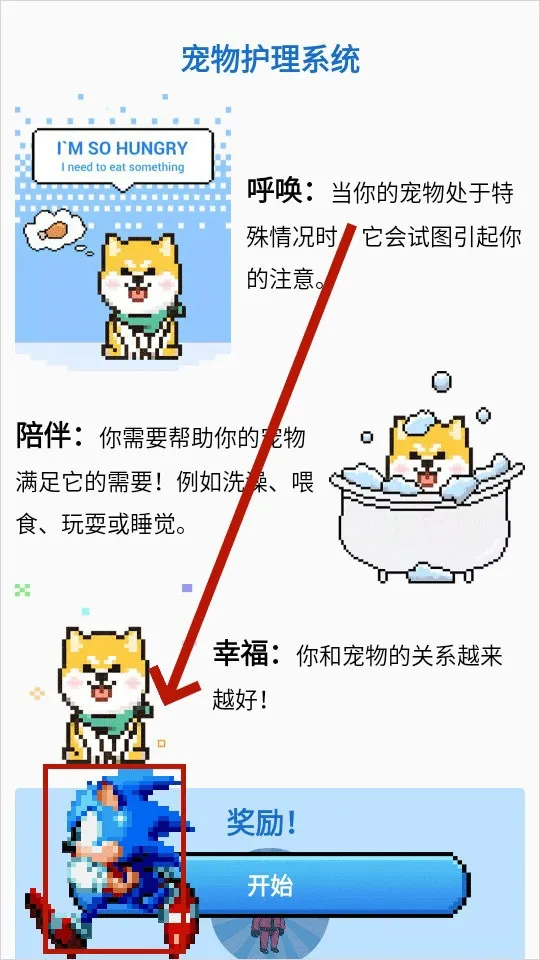 宠物护理系统

I`M SO HUNGRY
I need to eat something

呼唤：当你的宠物处于特殊情况时，它会试图引起你的注意。

陪伴：你需要帮助你的宠物满足它的需要！例如洗澡、喂食、玩耍或睡觉。

幸福：你和宠物的关系越来越好！

奖励！

开始